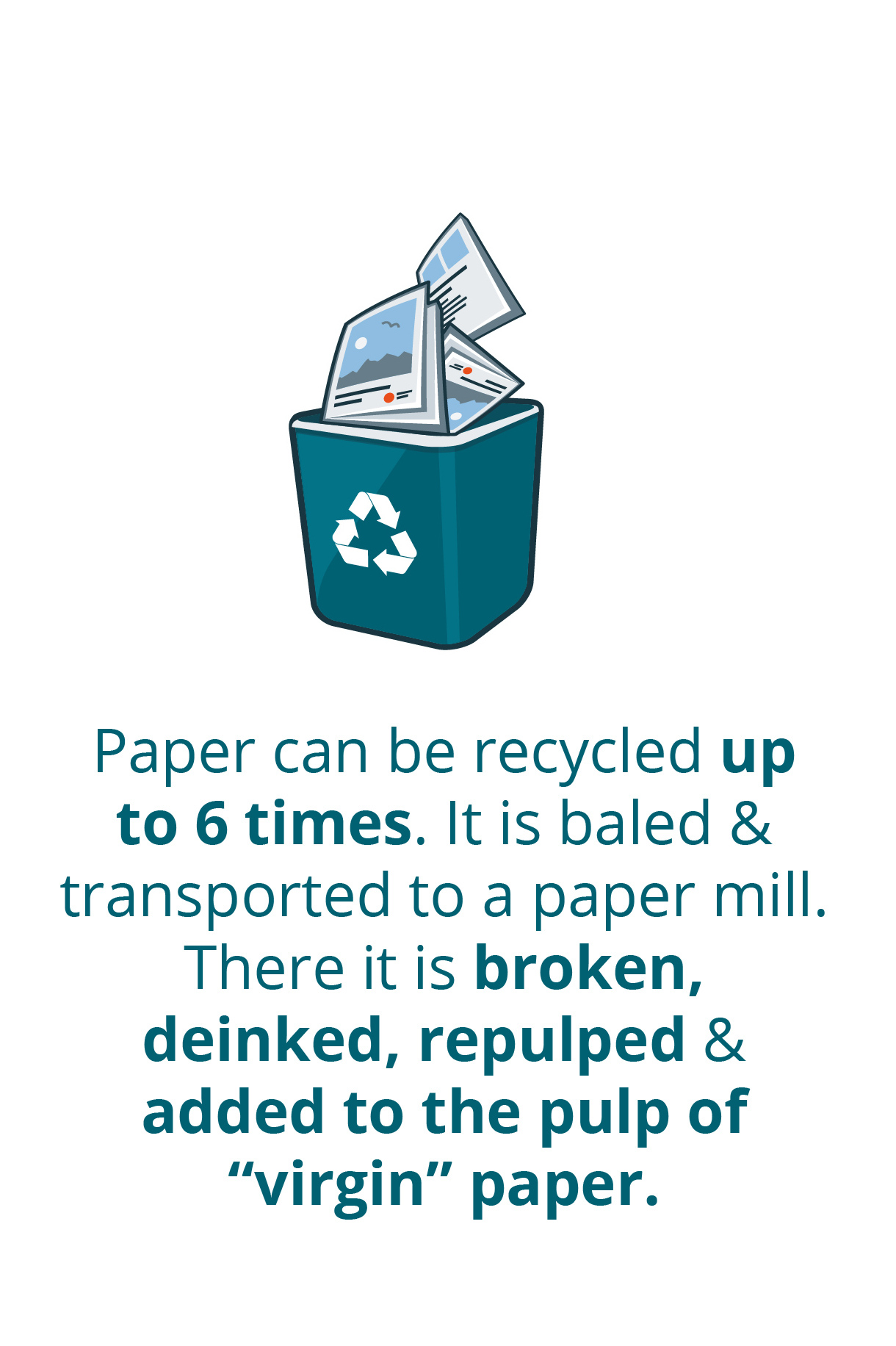 Paper can be recycled up to 6 times. It is baled & transported to a paper mill. There it is broken, deinked, repulped & added to the pulp of “virgin” paper.