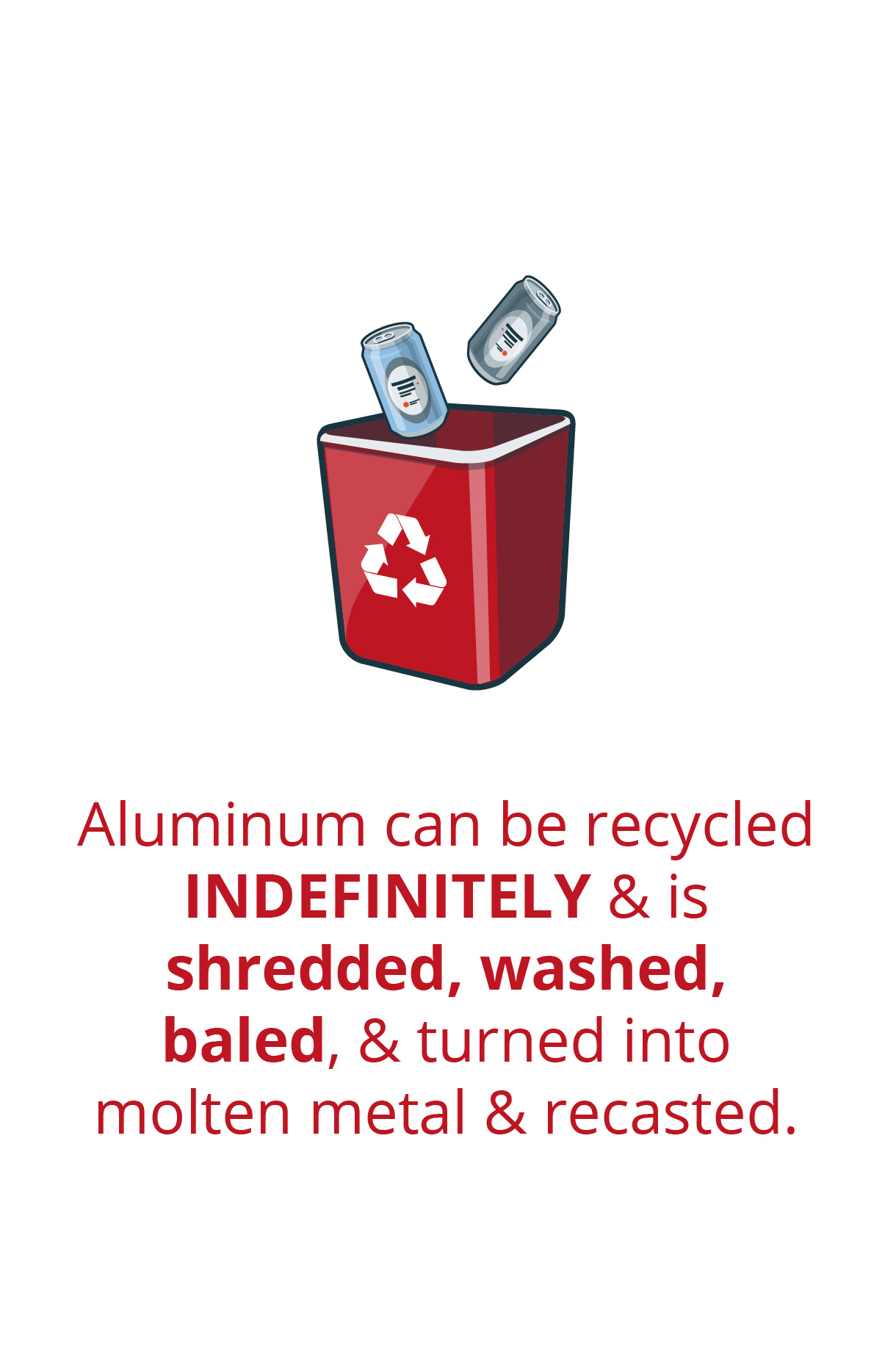 Aluminum can be recycled INDEFINITELY & is shredded, washed, baled, & turned into molten metal & recasted.